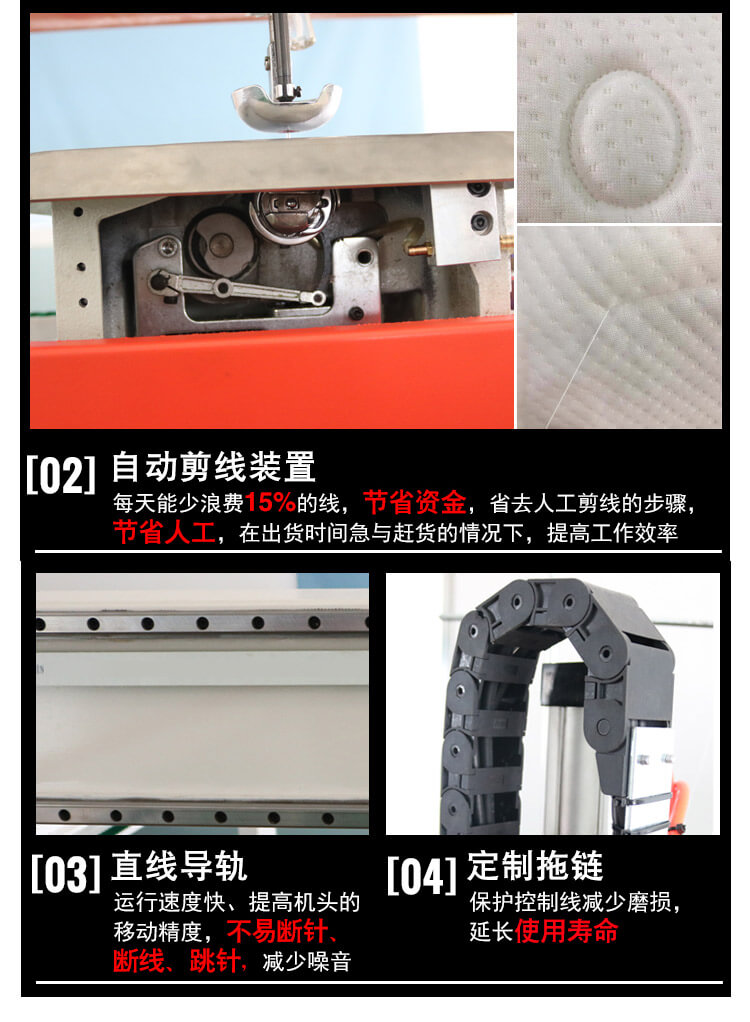 [02] 自动剪线装置

每天能少浪费15%的线，节省资金，省去人工剪线的步骤，节省人工，在出货时间急与赶货的情况下，提高工作效率

[03] 直线导轨

运行速度快、提高机头的移动精度，不易断针、断线、跳针，减少噪音

[04] 定制拖链

保护控制线减少磨损，延长使用寿命